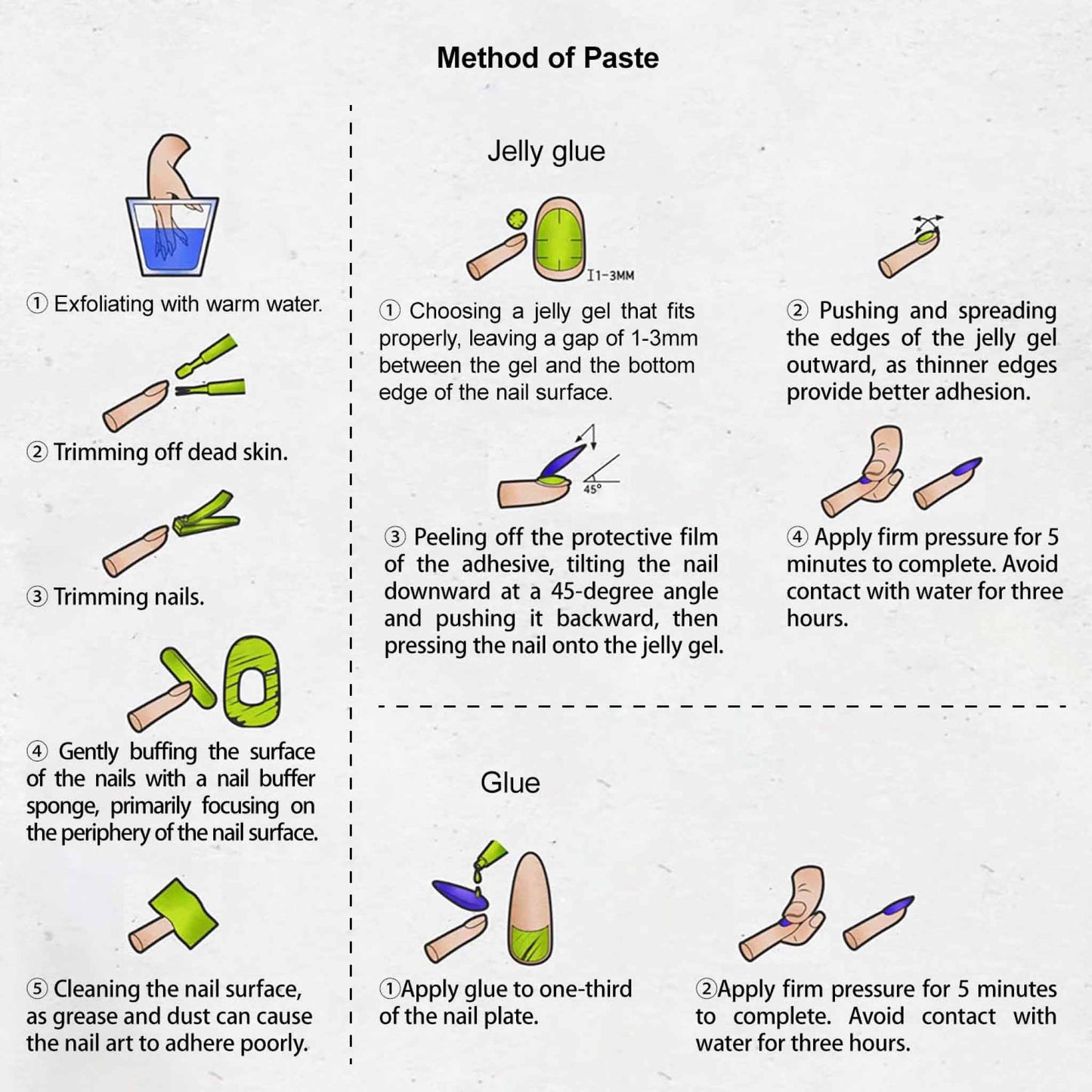 Method of Paste

① Exfoliating with warm water.

② Trimming off dead skin.

③ Trimming nails.

④ Gently buffing the surface of the nails with a nail buffer sponge, primarily focusing on the periphery of the nail surface.

⑤ Cleaning the nail surface, as grease and dust can cause the nail art to adhere poorly.

Jelly glue

1-3MM

① Choosing a jelly gel that fits properly, leaving a gap of 1-3mm between the gel and the bottom edge of the nail surface.

② Pushing and spreading the edges of the jelly gel outward, as thinner edges provide better adhesion.

45°

③ Peeling off the protective film of the adhesive, tilting the nail downward at a 45-degree angle and pushing it backward, then pressing the nail onto the jelly gel.

④ Apply firm pressure for 5 minutes to complete. Avoid contact with water for three hours.

Glue

①Apply glue to one-third of the nail plate.

②Apply firm pressure for 5 minutes to complete. Avoid contact with water for three hours.